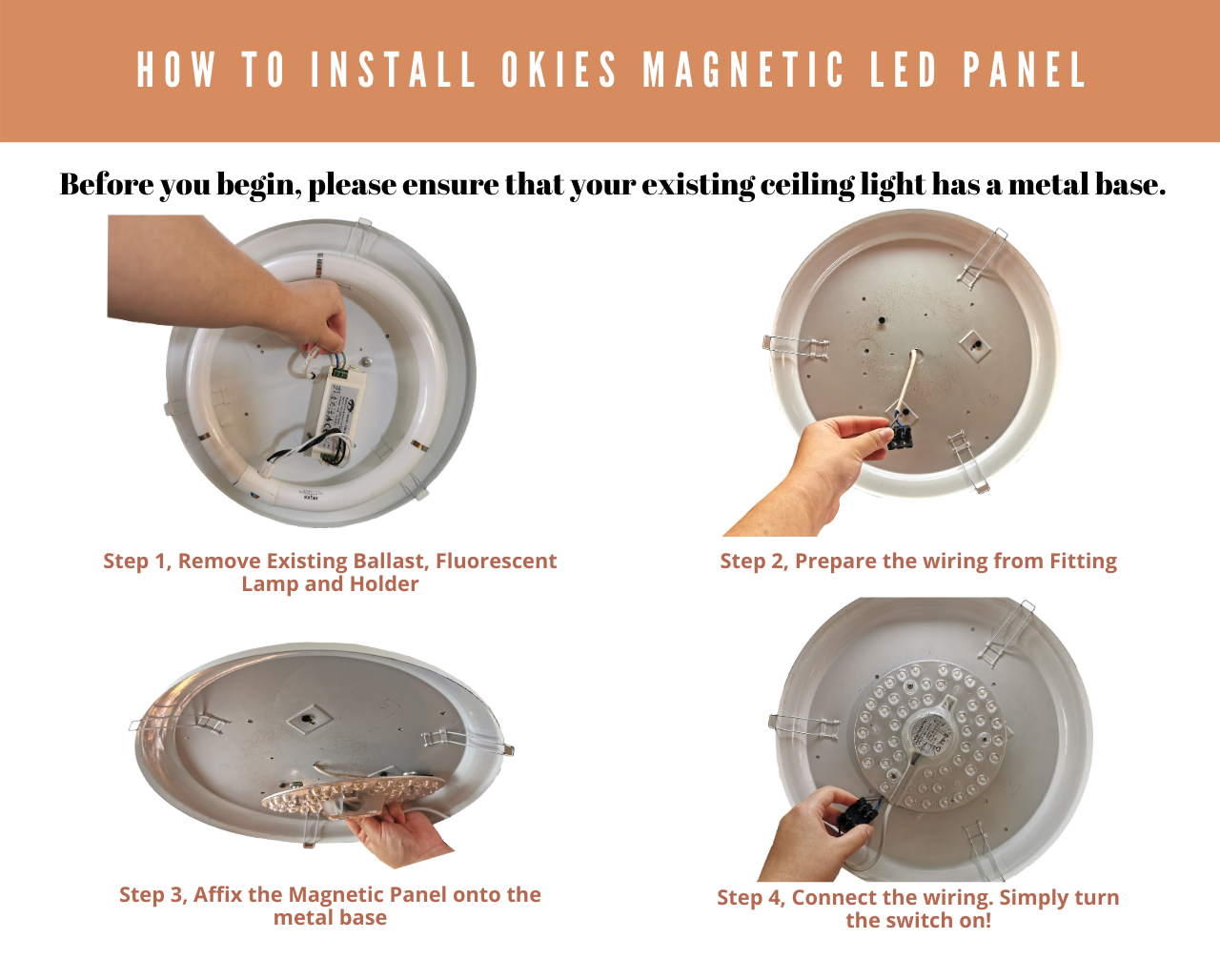 HOW TO INSTALL OKIES MAGNETIC LED PANEL

Before you begin, please ensure that your existing ceiling light has a metal base.

Step 1, Remove Existing Ballast, Fluorescent Lamp and Holder

Step 2, Prepare the wiring from Fitting

Step 3, Affix the Magnetic Panel onto the metal base

Step 4, Connect the wiring. Simply turn the switch on!